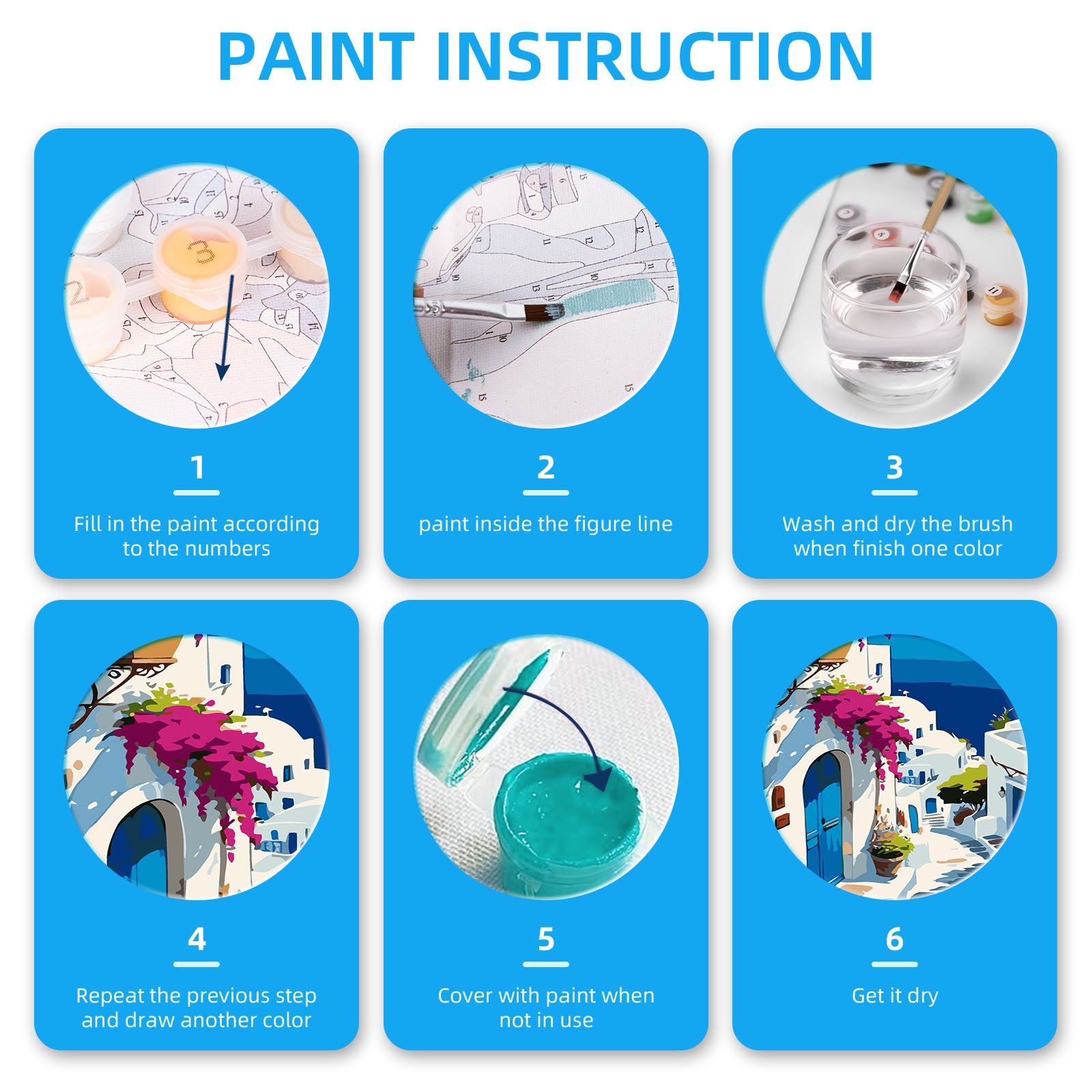 PAINT INSTRUCTION

1

Fill in the paint according to the numbers

2

paint inside the figure line

3

Wash and dry the brush when finish one color

4

Repeat the previous step and draw another color

5

Cover with paint when not in use

6

Get it dry